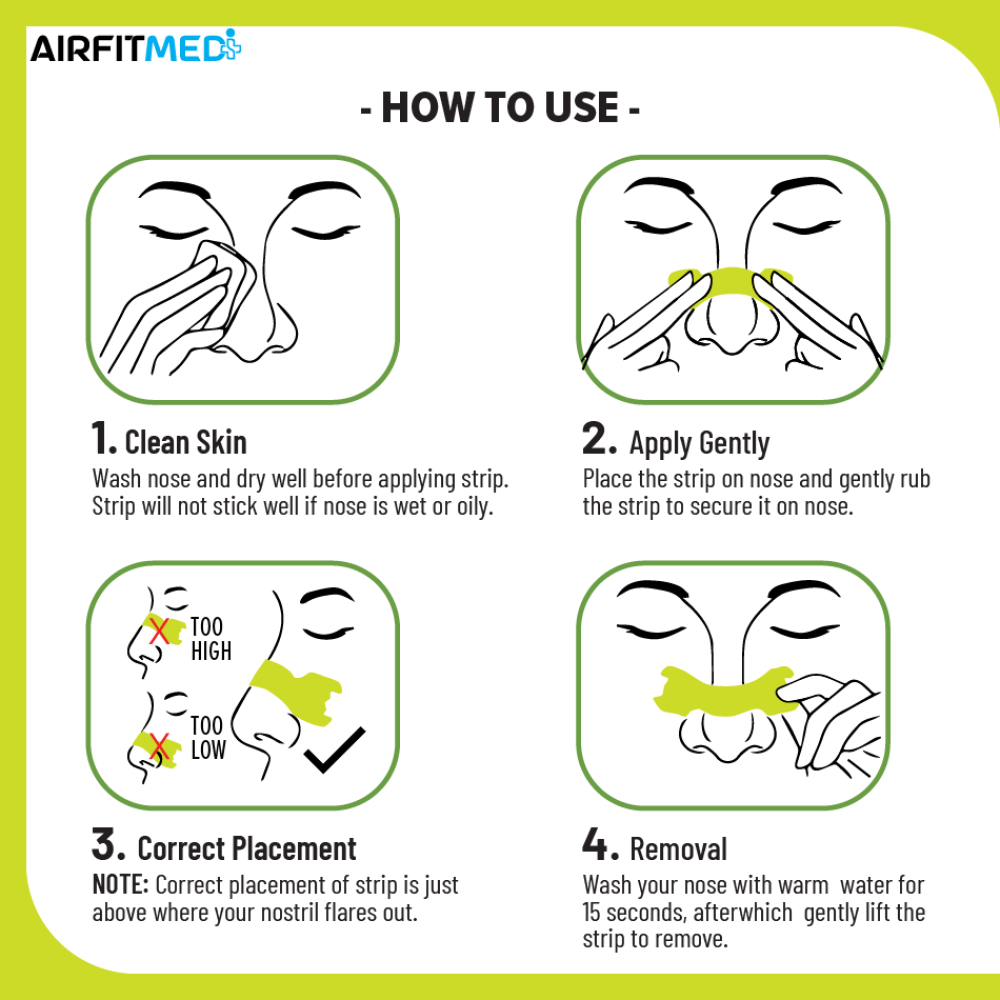 AIRFITMED

- HOW TO USE -

1. Clean Skin
Wash nose and dry well before applying strip. Strip will not stick well if nose is wet or oily.

2. Apply Gently
Place the strip on nose and gently rub the strip to secure it on nose.

TOO HIGH

TOO LOW

3. Correct Placement
NOTE: Correct placement of strip is just above where your nostril flares out.

4. Removal
Wash your nose with warm water for 15 seconds, afterwhich gently lift the strip to remove.